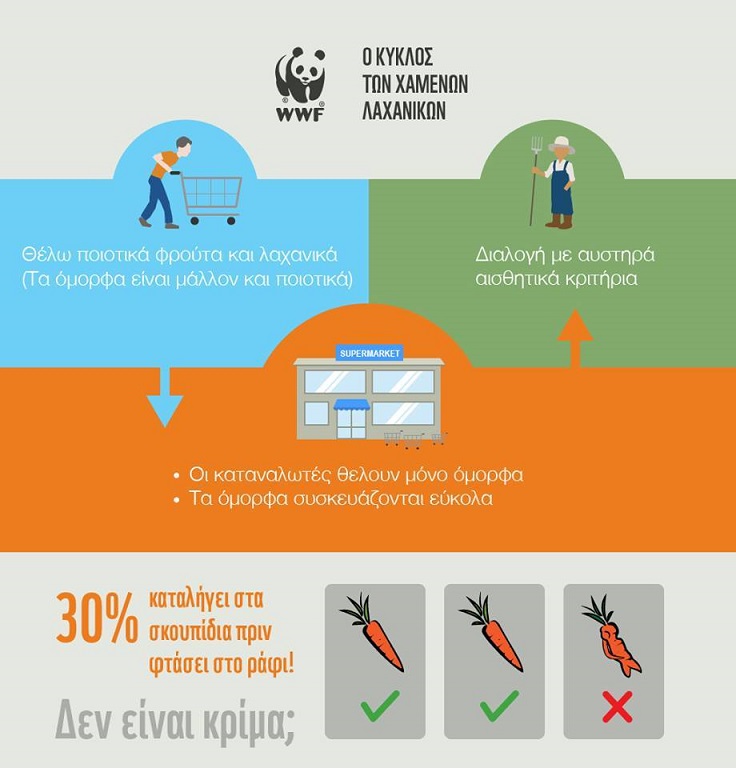 WWF

Ο ΚΥΚΛΟΣ ΤΩΝ ΧΑΜΕΝΩΝ ΛΑΧΑΝΙΚΩΝ

Θέλω ποιοτικά φρούτα και λαχανικά (Τα όμορφα είναι μάλλον και ποιοτικά)

Διαλογή με αυστηρά αισθητικά κριτήρια

SUPERMARKET

• Οι καταναλωτές θελουν μόνο όμορφα
• Τα όμορφα συσκευάζονται εύκολα

30% καταλήγει στα σκουπίδια πριν φτάσει στο ράφι!

Δεν είναι κρίμα;