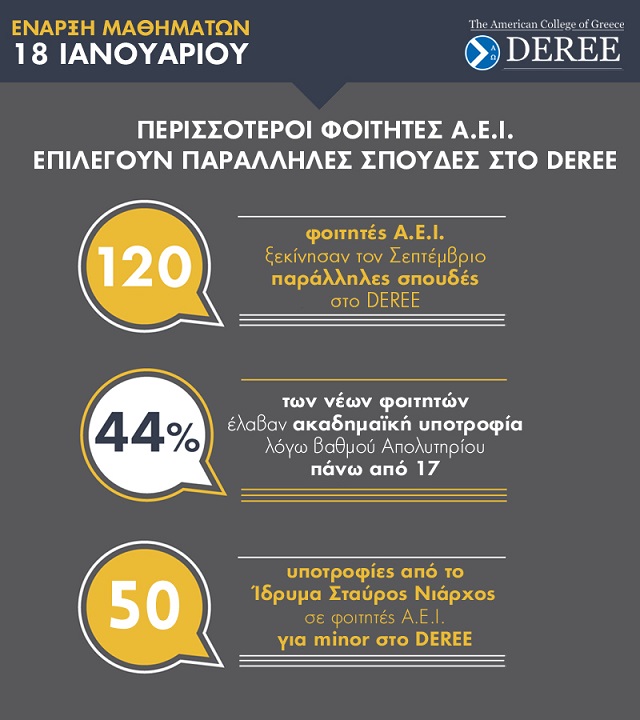 ΕΝΑΡΞΗ ΜΑΘΗΜΑΤΩΝ
18 ΙΑΝΟΥΑΡΙΟΥ

The American College of Greece
ΑΩ DEREE

ΠΕΡΙΣΣΟΤΕΡΟΙ ΦΟΙΤΗΤΕΣ Α.Ε.Ι.
ΕΠΙΛΕΓΟΥΝ ΠΑΡΑΛΛΗΛΕΣ ΣΠΟΥΔΕΣ ΣΤΟ DEREE

120

φοιτητές Α.Ε.Ι.
ξεκίνησαν τον Σεπτέμβριο
παράλληλες σπουδές
στο DEREE

44%

των νέων φοιτητών
έλαβαν ακαδημαϊκή υποτροφία
λόγω βαθμού Απολυτηρίου
πάνω από 17

50

υποτροφίες από το
Ίδρυμα Σταύρος Νιάρχος
σε φοιτητές Α.Ε.Ι.
για minor στο DEREE