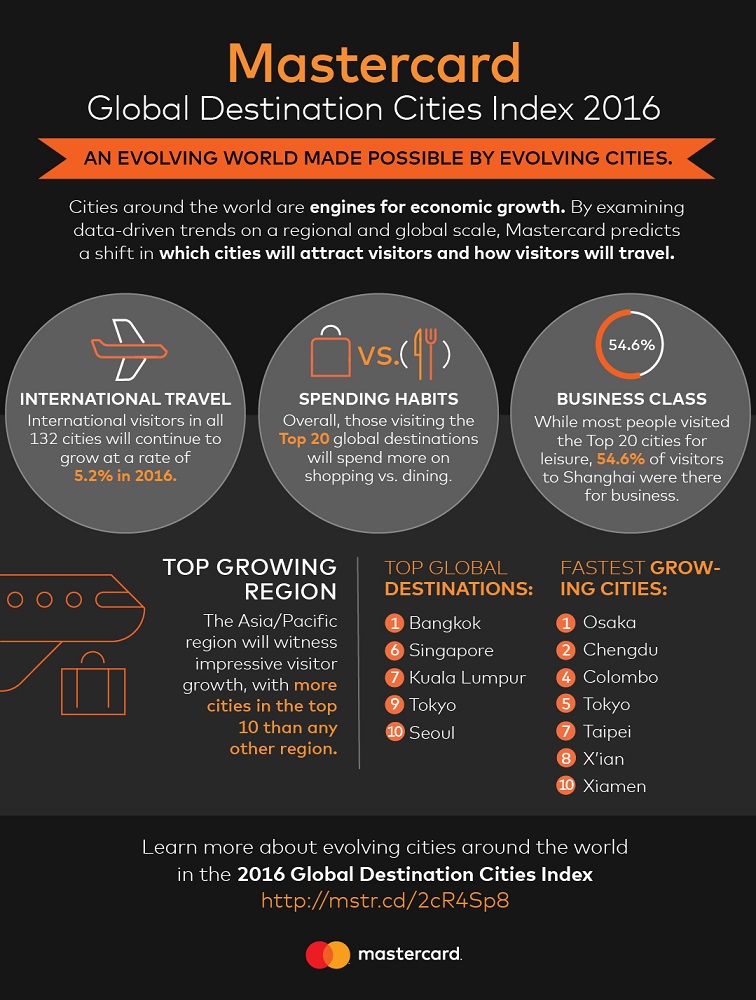 Mastercard
Global Destination Cities Index 2016

AN EVOLVING WORLD MADE POSSIBLE BY EVOLVING CITIES.

Cities around the world are engines for economic growth. By examining data-driven trends on a regional and global scale, Mastercard predicts a shift in which cities will attract visitors and how visitors will travel.

INTERNATIONAL TRAVEL
International visitors in all 132 cities will continue to grow at a rate of 5.2% in 2016.

VS.

SPENDING HABITS
Overall, those visiting the Top 20 global destinations will spend more on shopping vs. dining.

54.6%

BUSINESS CLASS
While most people visited the Top 20 cities for leisure, 54.6% of visitors to Shanghai were there for business.

TOP GROWING REGION
The Asia/Pacific region will witness impressive visitor growth, with more cities in the top 10 than any other region.

TOP GLOBAL DESTINATIONS:
1 Bangkok
6 Singapore
7 Kuala Lumpur
9 Tokyo
10 Seoul

FASTEST GROWING CITIES:
1 Osaka
2 Chengdu
4 Colombo
5 Tokyo
7 Taipei
8 X'ian
10 Xiamen

Learn more about evolving cities around the world in the 2016 Global Destination Cities Index
http://mstr.cd/2cR4Sp8

mastercard.