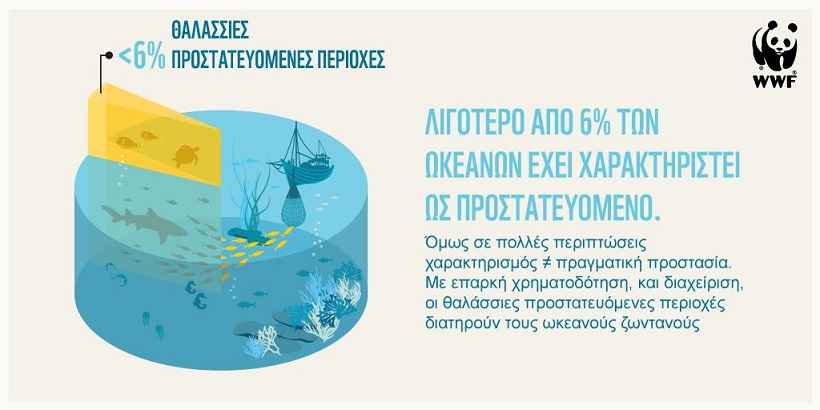 <6% ΘΑΛΑΣΣΙΕΣ ΠΡΟΣΤΑΤΕΥΟΜΕΝΕΣ ΠΕΡΙΟΧΕΣ

WWF

ΛΙΓΟΤΕΡΟ ΑΠΟ 6% ΤΩΝ ΩΚΕΑΝΩΝ ΕΧΕΙ ΧΑΡΑΚΤΗΡΙΣΤΕΙ ΩΣ ΠΡΟΣΤΑΤΕΥΟΜΕΝΟ.

Όμως σε πολλές περιπτώσεις χαρακτηρισμός ≠ πραγματική προστασία. Με επαρκή χρηματοδότηση, και διαχείριση, οι θαλάσσιες προστατευόμενες περιοχές διατηρούν τους ωκεανούς ζωντανούς