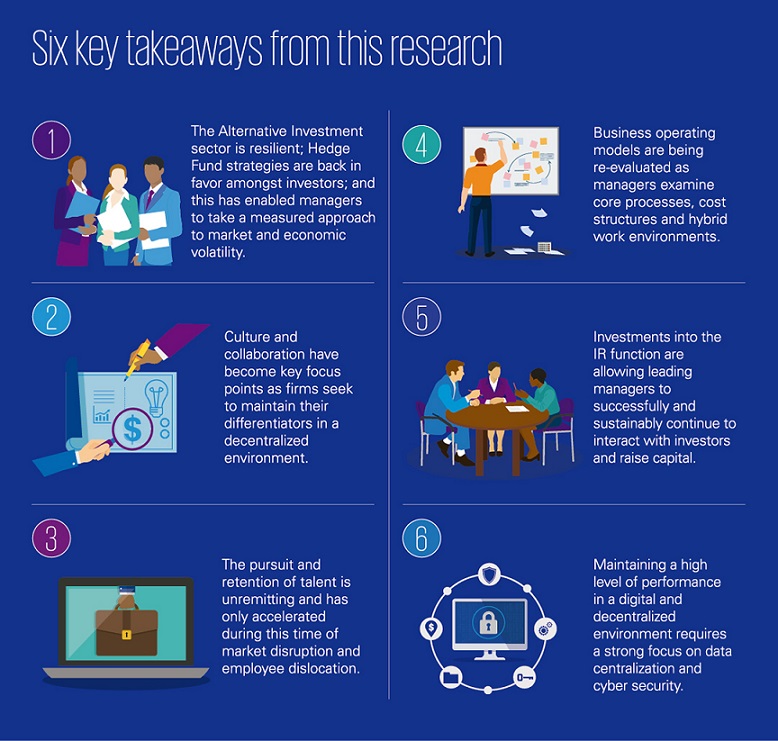 Six key takeaways from this research

1

The Alternative Investment sector is resilient; Hedge Fund strategies are back in favor amongst investors; and this has enabled managers to take a measured approach to market and economic volatility.

2

Culture and collaboration have become key focus points as firms seek to maintain their differentiators in a decentralized environment.

3

The pursuit and retention of talent is unremitting and has only accelerated during this time of market disruption and employee dislocation.

4

Business operating models are being re-evaluated as managers examine core processes, cost structures and hybrid work environments.

5

Investments into the IR function are allowing leading managers to successfully and sustainably continue to interact with investors and raise capital.

6

Maintaining a high level of performance in a digital and decentralized environment requires a strong focus on data centralization and cyber security.