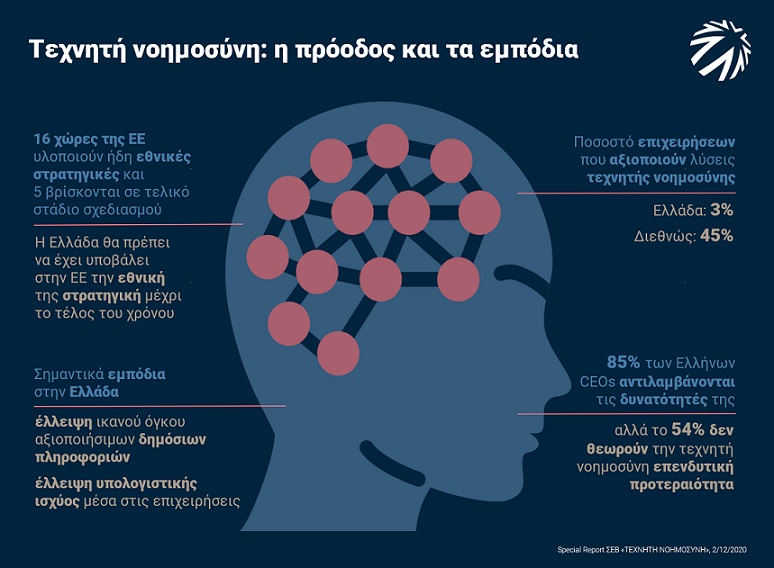 Τεχνητή νοημοσύνη: η πρόοδος και τα εμπόδια

16 χώρες της ΕΕ υλοποιούν ήδη εθνικές στρατηγικές και 5 βρίσκονται σε τελικό στάδιο σχεδιασμού

Η Ελλάδα θα πρέπει να έχει υποβάλει στην ΕΕ την εθνική της στρατηγική μέχρι το τέλος του χρόνου

Σημαντικά εμπόδια στην Ελλάδα

έλλειψη ικανού όγκου αξιοποιήσιμων δημόσιων πληροφοριών

έλλειψη υπολογιστικής ισχύος μέσα στις επιχειρήσεις

Ποσοστό επιχειρήσεων που αξιοποιούν λύσεις τεχνητής νοημοσύνης

Ελλάδα: 3%

Διεθνώς: 45%

85% των Ελλήνων CEOs αντιλαμβάνονται τις δυνατότητές της

αλλά το 54% δεν θεωρούν την τεχνητή νοημοσύνη επενδυτική προτεραιότητα

Special Report ΣΕΒ «ΤΕΧΝΗΤΗ ΝΟΗΜΟΣΥΝΗ», 2/12/2020